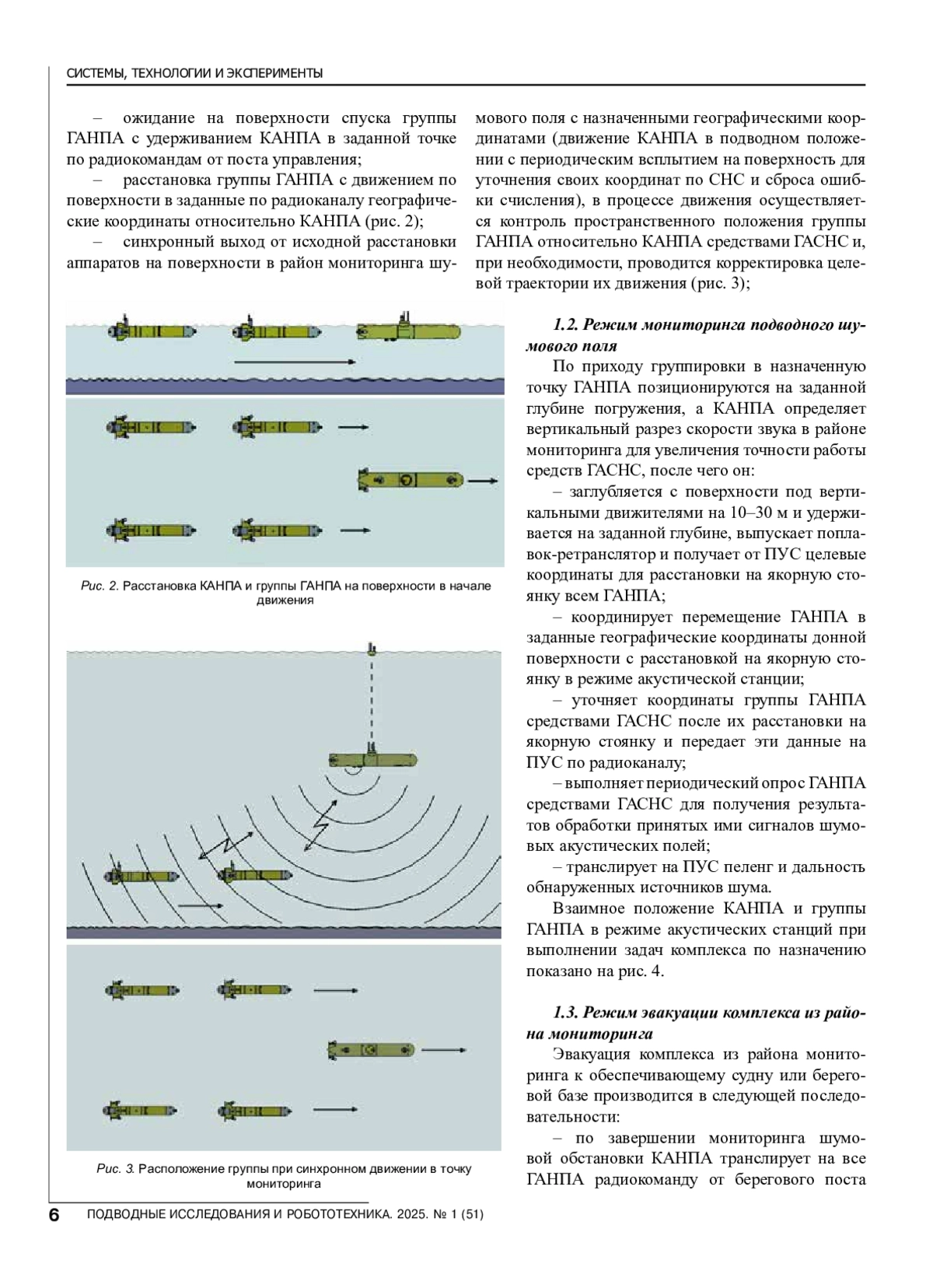 СИСТЕМЫ, ТЕХНОЛОГИИ И ЭКСПЕРИМЕНТЫ

– ожидание на поверхности спуска группы ГАНПА с удерживанием КАНПА в заданной точке по радиокомандам от поста управления;

– расстановка группы ГАНПА с движением по поверхности в заданные по радиоканалу географические координаты относительно КАНПА (рис. 2);

– синхронный выход от исходной расстановки аппаратов на поверхности в район мониторинга шумового поля с назначенными географическими координатами (движение КАНПА в подводном положении с периодическим всплытием на поверхность для уточнения своих координат по СНС и сброса ошибки счисления), в процессе движения осуществляется контроль пространственного положения группы ГАНПА относительно КАНПА средствами ГАСНС и, при необходимости, проводится корректировка целевой траектории их движения (рис. 3);

Рис. 2. Расстановка КАНПА и группы ГАНПА на поверхности в начале движения

Рис. 3. Расположение группы при синхронном движении в точку мониторинга

1.2. Режим мониторинга подводного шумового поля

По приходу группировки в назначенную точку ГАНПА позиционируются на заданной глубине погружения, а КАНПА определяет вертикальный разрез скорости звука в районе мониторинга для увеличения точности работы средств ГАСНС, после чего он:

– заглубляется с поверхности под вертикальными движителями на 10–30 м и удерживается на заданной глубине, выпускает поплавок-ретранслятор и получает от ПУС целевые координаты для расстановки на якорную стоянку всем ГАНПА;

– координирует перемещение ГАНПА в заданные географические координаты донной поверхности с расстановкой на якорную стоянку в режиме акустической станции;

– уточняет координаты группы ГАНПА средствами ГАСНС после их расстановки на якорную стоянку и передает эти данные на ПУС по радиоканалу;

– выполняет периодический опрос ГАНПА средствами ГАСНС для получения результатов обработки принятых ими сигналов шумовых акустических полей;

– транслирует на ПУС пеленг и дальность обнаруженных источников шума.

Взаимное положение КАНПА и группы ГАНПА в режиме акустических станций при выполнении задач комплекса по назначению показано на рис. 4.

1.3. Режим эвакуации комплекса из района мониторинга

Эвакуация комплекса из района мониторинга к обеспечивающему судну или береговой базе производится в следующей последовательности:

– по завершении мониторинга шумовой обстановки КАНПА транслирует на все ГАНПА радиокоманду от берегового поста

6 ПОДВОДНЫЕ ИССЛЕДОВАНИЯ И РОБОТОТЕХНИКА. 2025. № 1 (51)