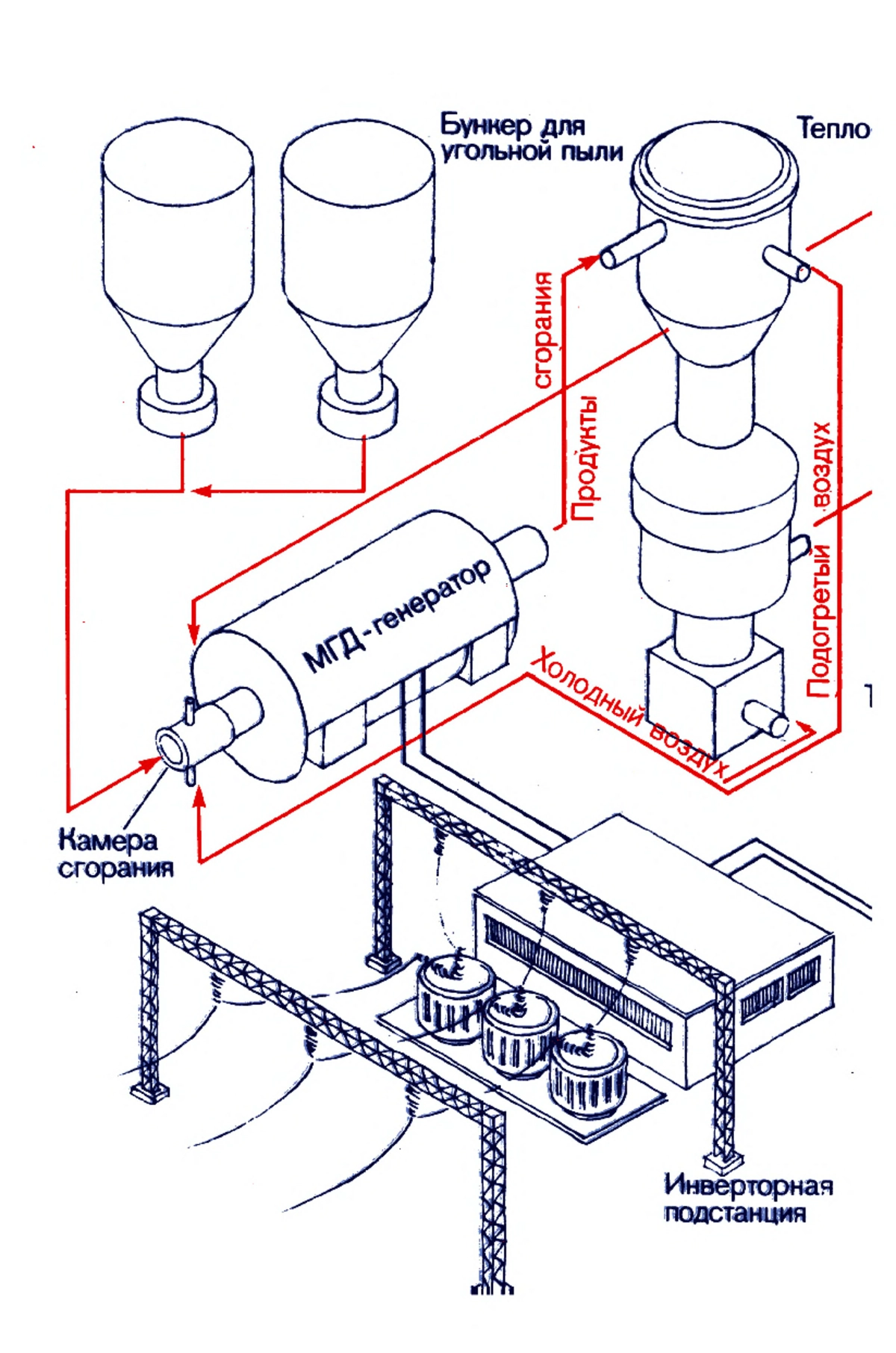 Бункер для угольной пыли

Тепло

Продукты сгорания

Подогретый воздух

МГД-генератор

Холодный воздух

Камера сгорания

Инверторная подстанция